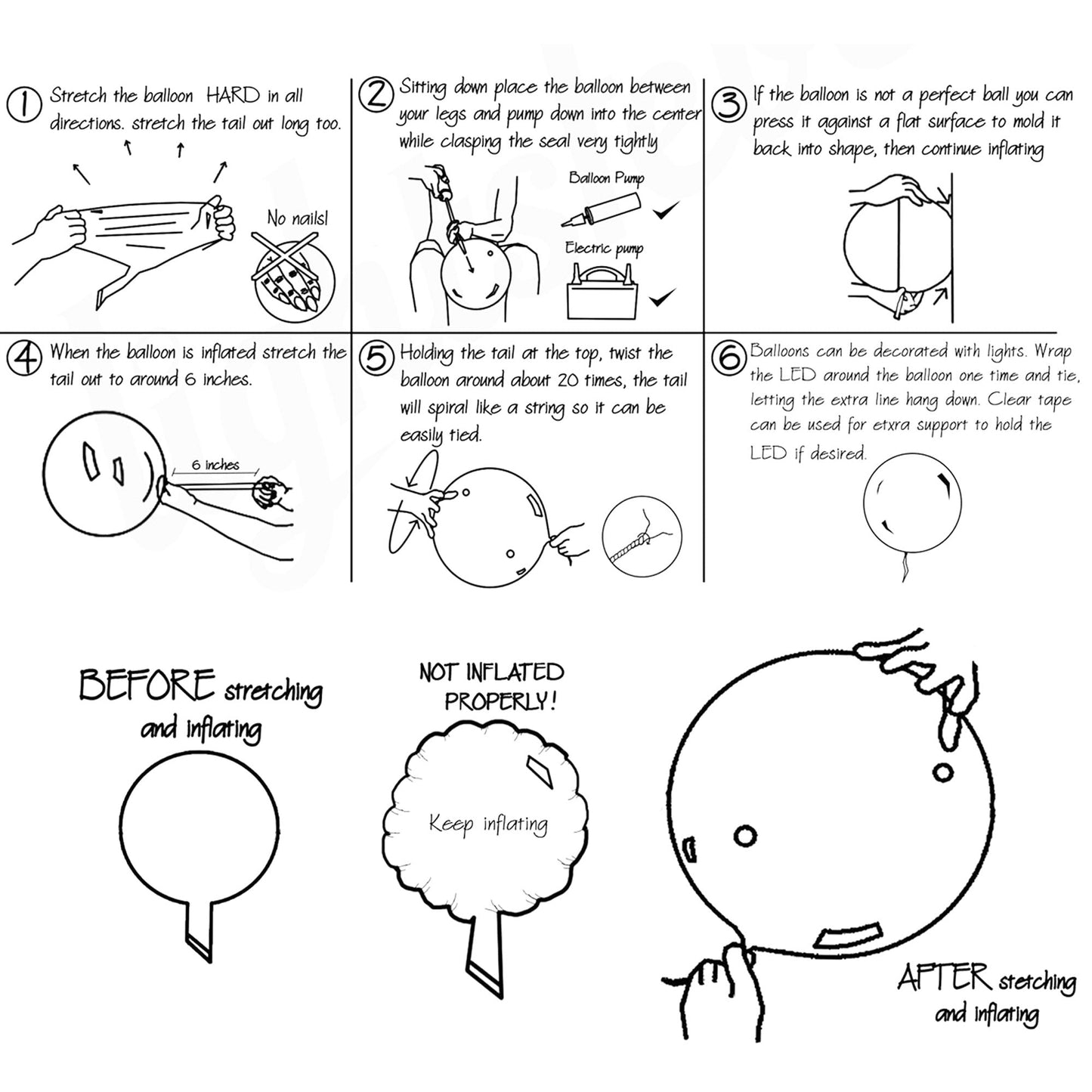 1 Stretch the balloon HARD in all directions. stretch the tail out long too.

No nails!

2 Sitting down place the balloon between your legs and pump down into the center while clasping the seal very tightly

Balloon Pump

Electric pump

3 If the balloon is not a perfect ball you can press it against a flat surface to mold it back into shape, then continue inflating

4 When the balloon is inflated stretch the tail out to around 6 inches.

6 inches

5 Holding the tail at the top, twist the balloon around about 20 times, the tail will spiral like a string so it can be easily tied.

6 Balloons can be decorated with lights. Wrap the LED around the balloon one time and tie, letting the extra line hang down. Clear tape can be used for etxra support to hold the LED if desired.

BEFORE stretching and inflating

NOT INFLATED PROPERLY!

Keep inflating

AFTER stetching and inflating